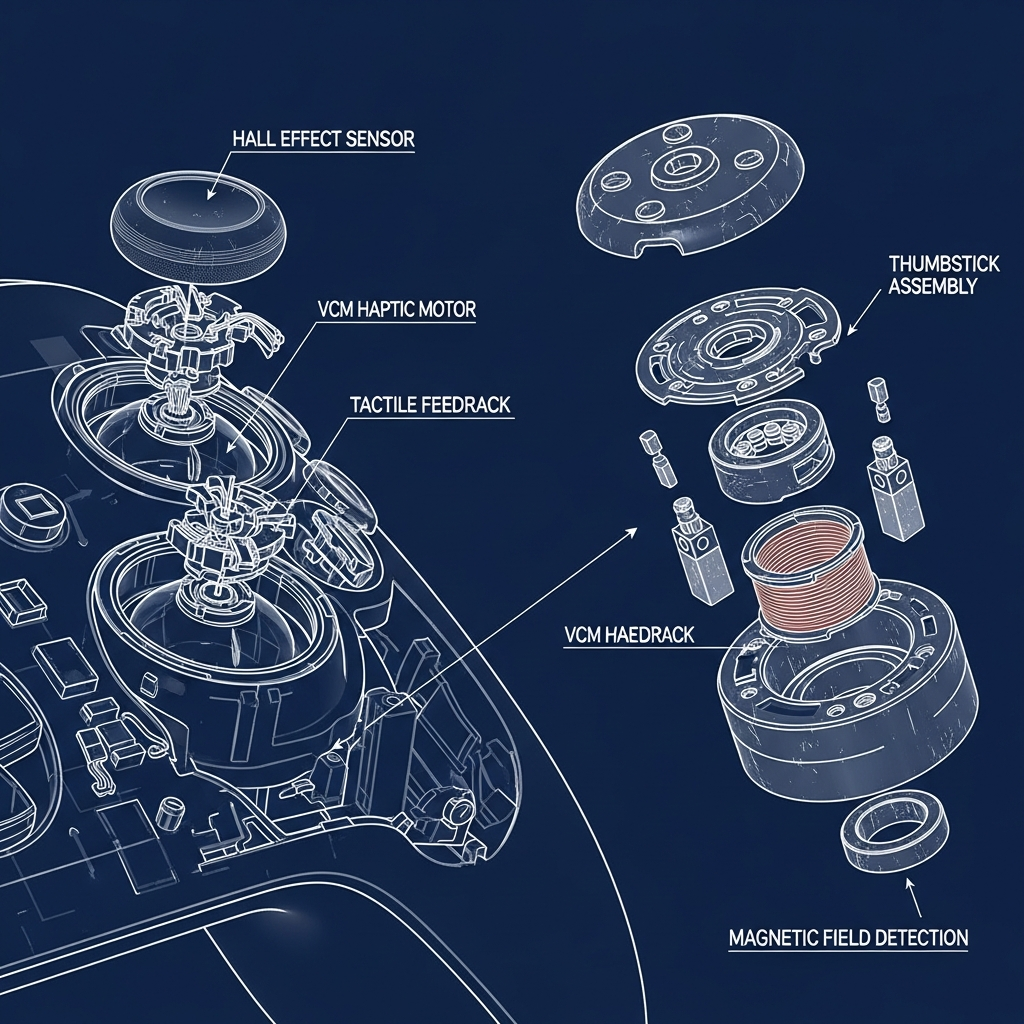 HALL EFFECT SENSOR

VCM HAPTIC MOTOR

TACTILE FEEDRACK

THUMBSTICK ASSEMBLY

VCM HAEDRACK

MAGNETIC FIELD DETECTION