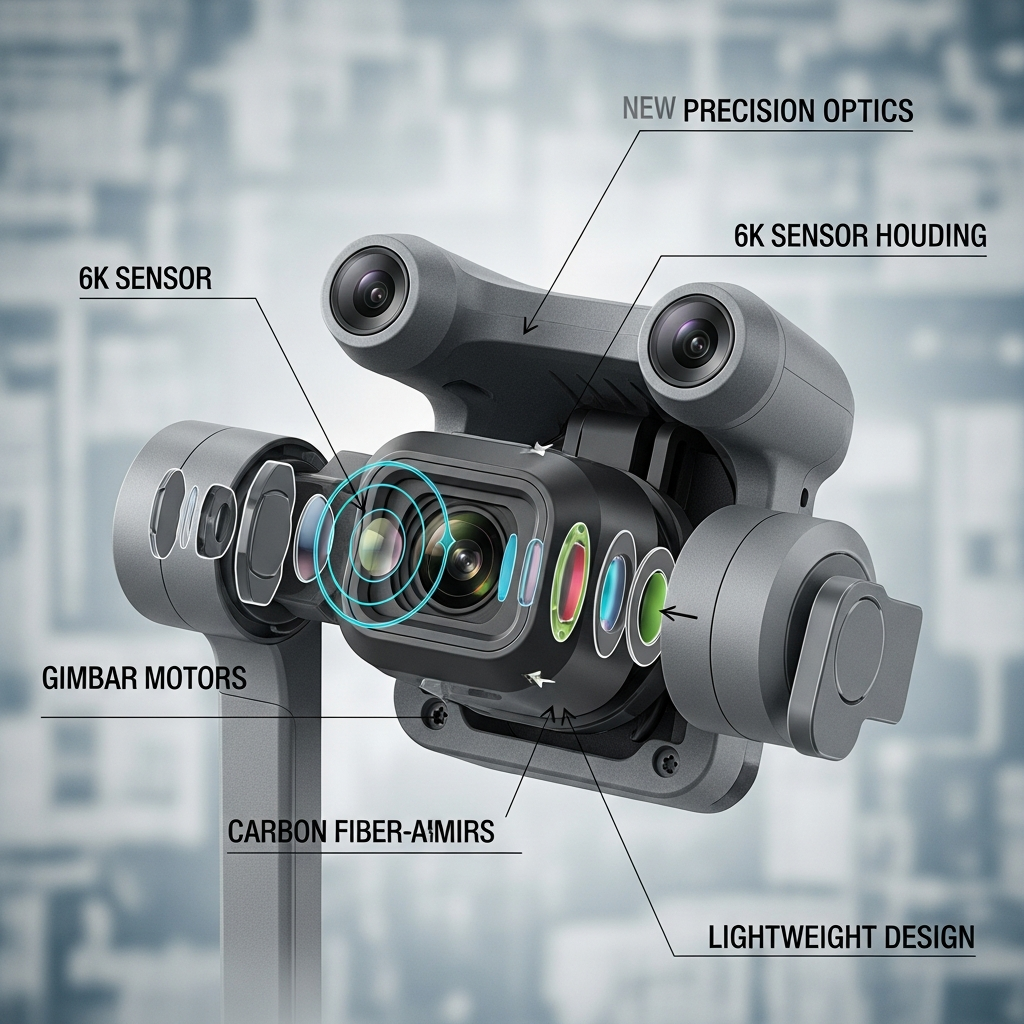 NEW PRECISION OPTICS

6K SENSOR HOUDING

6K SENSOR

GIMBAR MOTORS

CARBON FIBER-AIMIRS

LIGHTWEIGHT DESIGN